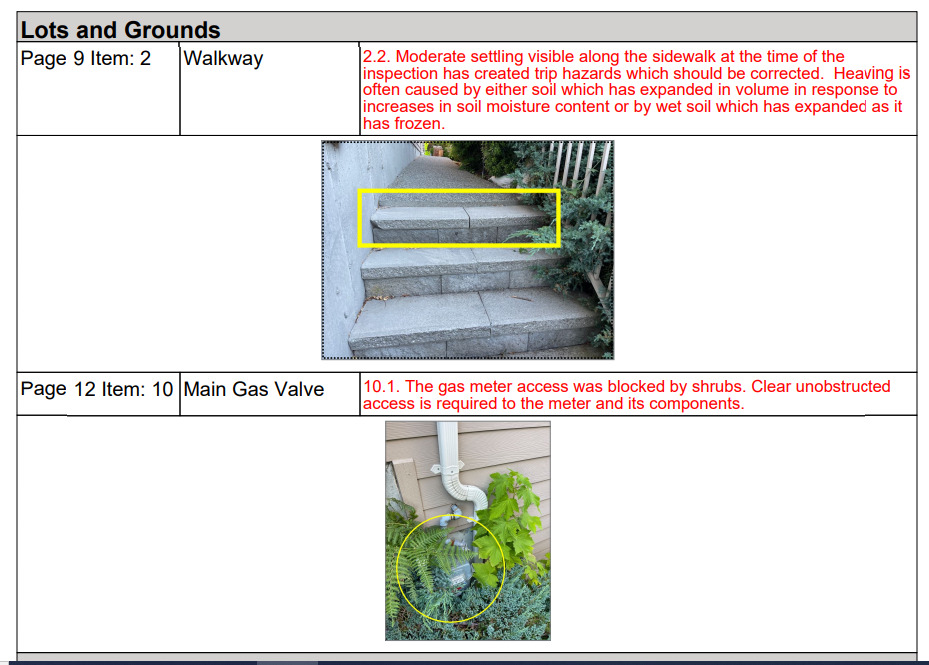 Lots and Grounds

| Page 9 Item: 2 | Walkway | 2.2. Moderate settling visible along the sidewalk at the time of the inspection has created trip hazards which should be corrected. Heaving is often caused by either soil which has expanded in volume in response to increases in soil moisture content or by wet soil which has expanded as it has frozen. |
|---|---|---|
| Page 12 Item: 10 | Main Gas Valve | 10.1. The gas meter access was blocked by shrubs. Clear unobstructed access is required to the meter and its components. |